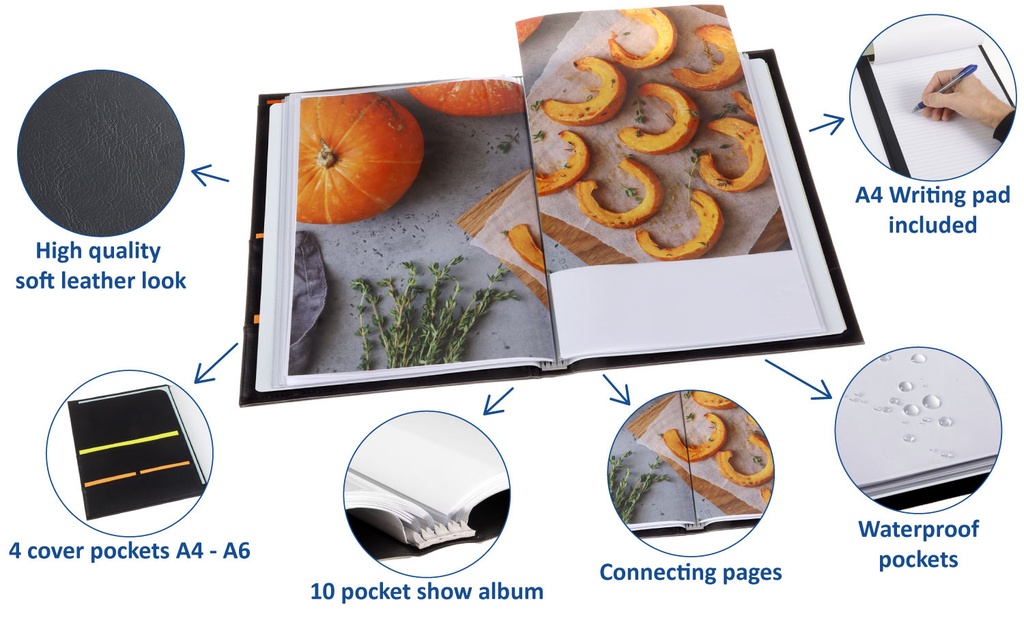 High quality soft leather look

A4 Writing pad included

4 cover pockets A4 - A6

10 pocket show album

Connecting pages

Waterproof pockets